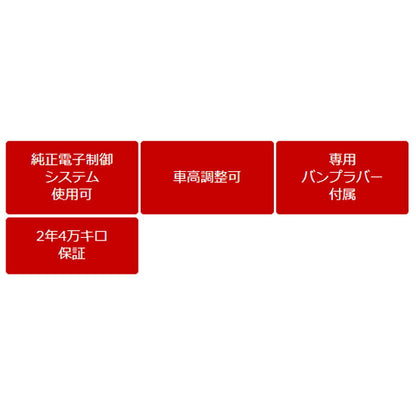 純正電子制御
システム
使用可

車高調整可

専用
バンプラバー
付属

2年4万キロ
保証