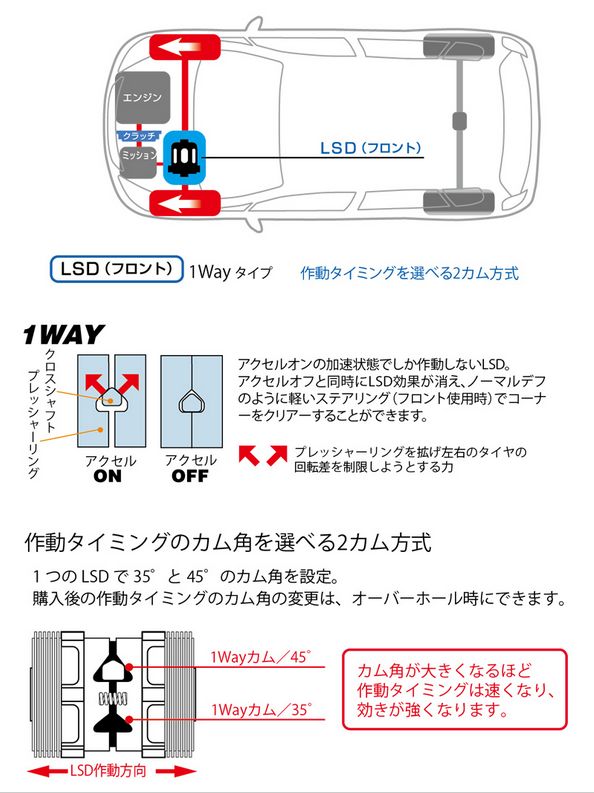 エンジン

クラッチ

ミッション

LSD（フロント）

LSD（フロント） 1Way タイプ　作動タイミングを選べる2カム方式

1WAY

クロスシャフト

プレッシャーリング

アクセル ON

アクセル OFF

アクセルオンの加速状態でしか作動しないLSD。アクセルオフと同時にLSD効果が消え、ノーマルデフのように軽いステアリング（フロント使用時）でコーナーをクリアーすることができます。

プレッシャーリングを拡げ左右のタイヤの回転差を制限しようとする力

作動タイミングのカム角を選べる2カム方式

1つのLSDで35°と45°のカム角を設定。
購入後の作動タイミングのカム角の変更は、オーバーホール時にできます。

1Wayカム／45°

1Wayカム／35°

LSD作動方向

カム角が大きくなるほど作動タイミングは速くなり、効きが強くなります。