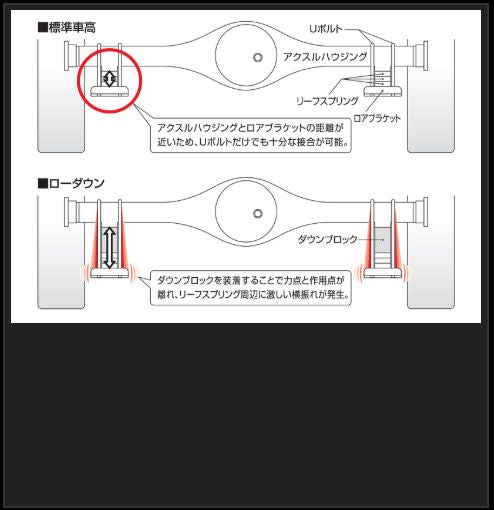 ■標準車高

Uボルト

アクスルハウジング

リーフスプリング

ロアブラケット

アクスルハウジングとロアブラケットの距離が近いため、Uボルトだけでも十分な接合が可能。

■ローダウン

ダウンブロック

ダウンブロックを装着することで力点と作用点が離れ、リーフスプリング周辺に激しい横振れが発生。