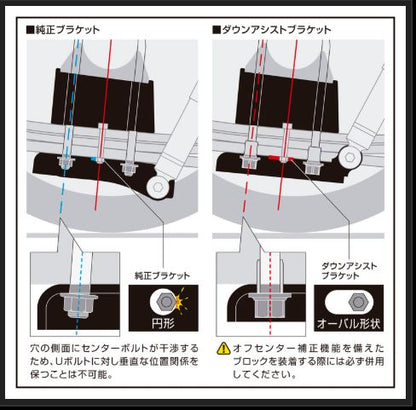 ■純正ブラケット

純正ブラケット

円形

穴の側面にセンターボルトが干渉するため、Uボルトに対し垂直な位置関係を保つことは不可能。

■ダウンアシストブラケット

ダウンアシストブラケット

オーバル形状

オフセンター補正機能を備えたブロックを装着する際には必ず併用してください。