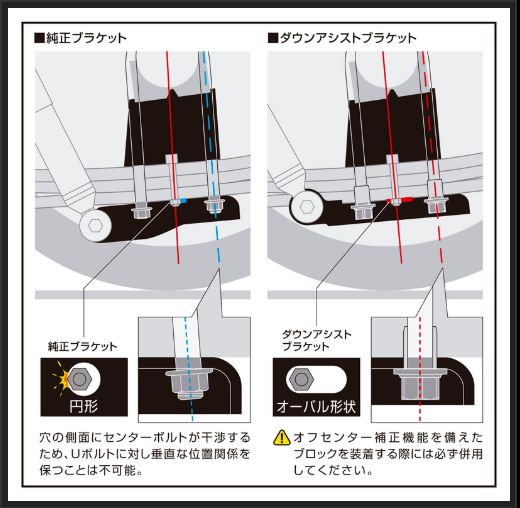 ■純正ブラケット

純正ブラケット

円形

穴の側面にセンターボルトが干渉するため、Uボルトに対し垂直な位置関係を保つことは不可能。

■ダウンアシストブラケット

ダウンアシストブラケット

オーバル形状

オフセンター補正機能を備えたブロックを装着する際には必ず併用してください。