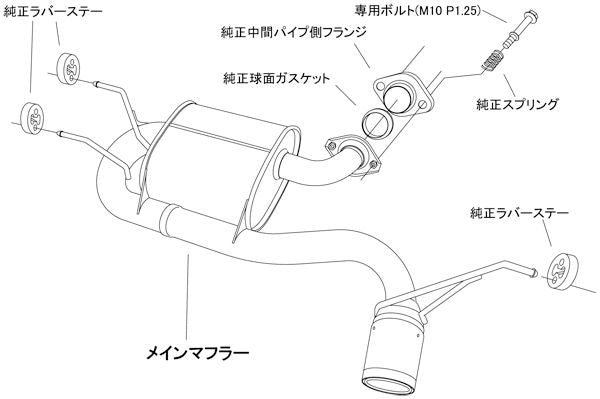 純正ラバーステー

専用ボルト(M10 P1.25)

純正中間パイプ側フランジ

純正球面ガスケット

純正スプリング

純正ラバーステー

メインマフラー