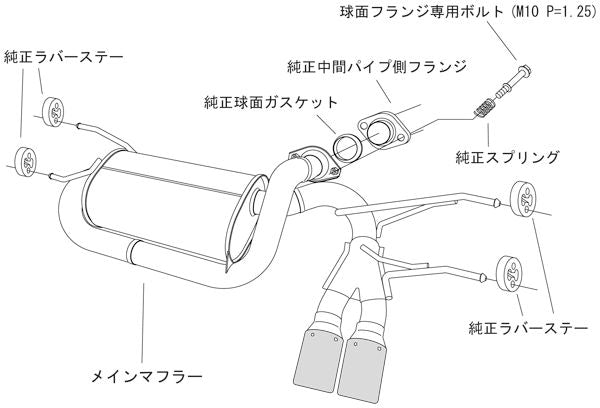 球面フランジ専用ボルト (M10 P=1.25)

純正ラバーステー

純正中間パイプ側フランジ

純正球面ガスケット

純正スプリング

純正ラバーステー

メインマフラー