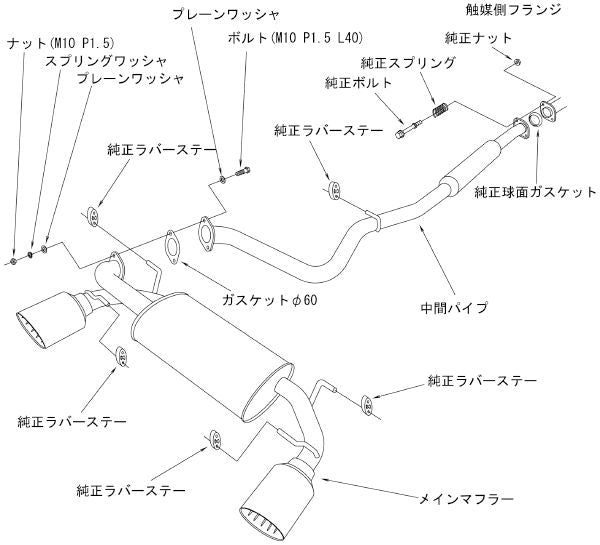 プレーンワッシャ
触媒側フランジ
ナット(M10 P1.5)
ボルト(M10 P1.5 L40)
純正ナット
スプリングワッシャ
純正スプリング
プレーンワッシャ
純正ボルト
純正ラバーステー
純正ラバーステー
純正球面ガスケット
ガスケットφ60
中間パイプ
純正ラバーステー
純正ラバーステー
純正ラバーステー
メインマフラー