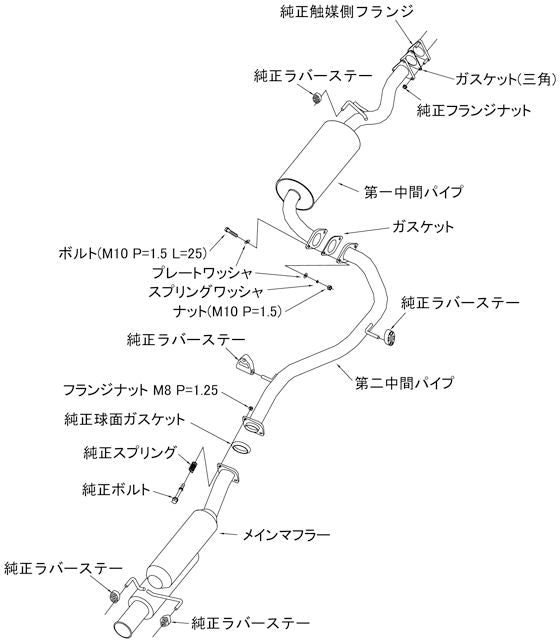 純正触媒側フランジ

純正ラバーステー

ガスケット(三角)

純正フランジナット

第一中間パイプ

ガスケット

ボルト(M10 P=1.5 L=25)

プレートワッシャ

スプリングワッシャ

ナット(M10 P=1.5)

純正ラバーステー

純正ラバーステー

第二中間パイプ

フランジナット M8 P=1.25

純正球面ガスケット

純正スプリング

純正ボルト

メインマフラー

純正ラバーステー

純正ラバーステー