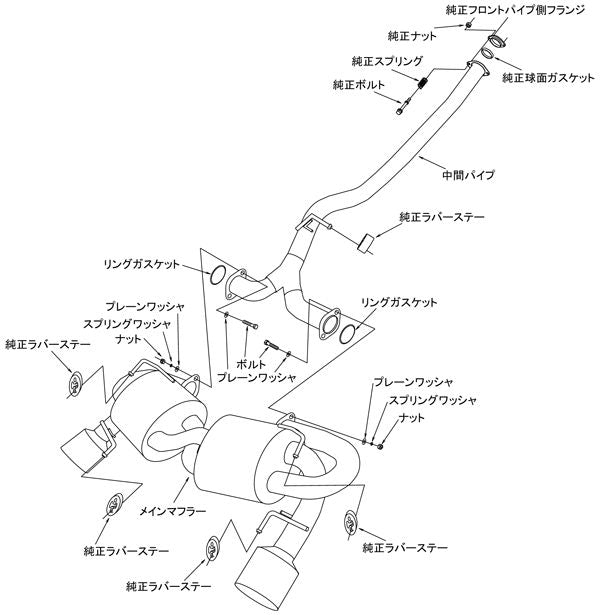 純正フロントパイプ側フランジ
純正ナット
純正スプリング
純正球面ガスケット
純正ボルト
中間パイプ
純正ラバーステー
リングガスケット
リングガスケット
プレーンワッシャ
スプリングワッシャ
ナット
純正ラバーステー
ボルト
プレーンワッシャ
プレーンワッシャ
スプリングワッシャ
ナット
メインマフラー
純正ラバーステー
純正ラバーステー
純正ラバーステー