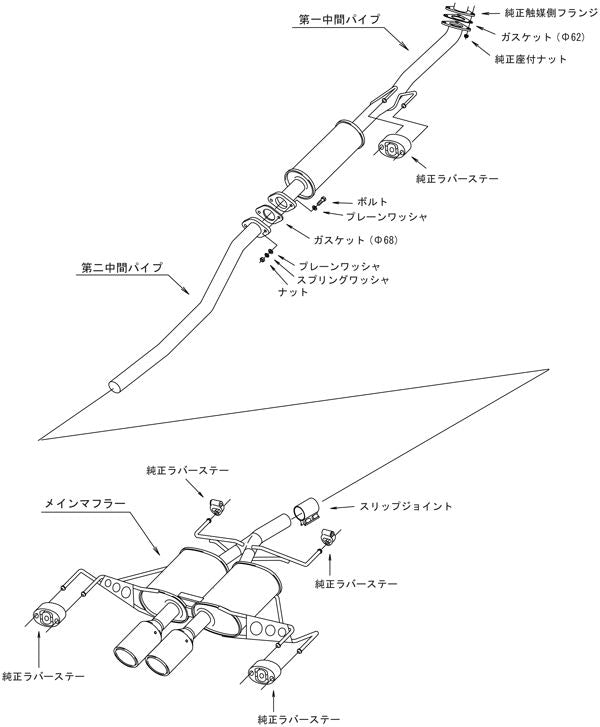 第一中間パイプ

純正触媒側フランジ

ガスケット（Φ62）

純正座付ナット

純正ラバーステー

ボルト

プレーンワッシャ

ガスケット（Φ68）

第二中間パイプ

プレーンワッシャ

スプリングワッシャ

ナット

純正ラバーステー

メインマフラー

スリップジョイント

純正ラバーステー

純正ラバーステー

純正ラバーステー