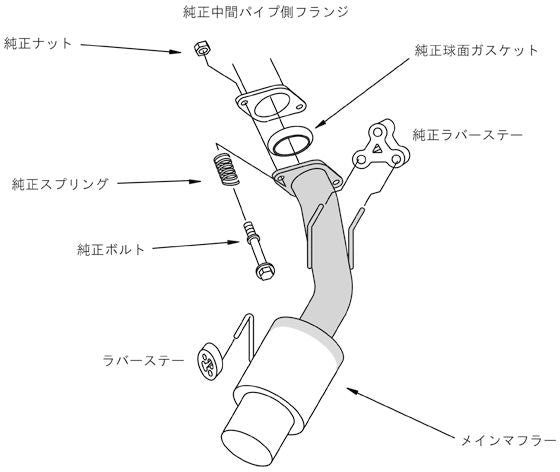 純正中間パイプ側フランジ

純正ナット

純正球面ガスケット

純正ラバーステー

純正スプリング

純正ボルト

ラバーステー

メインマフラー