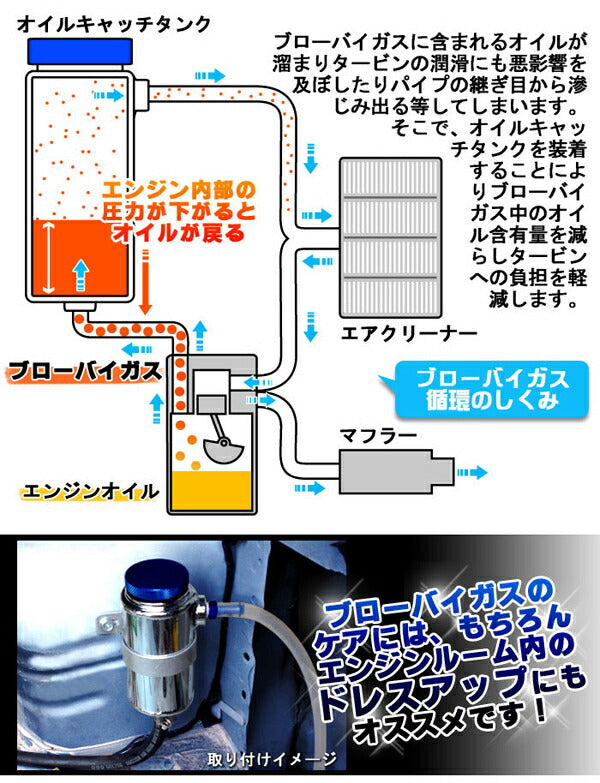 オイルキャッチタンク

ブローバイガスに含まれるオイルが溜まりタービンの潤滑にも悪影響を及ぼしたりパイプの継ぎ目から滲じみ出る等してしまいます。そこで、オイルキャッチタンクを装着することによりブローバイガス中のオイル含有量を減らしタービンへの負担を軽減します。

エンジン内部の圧力が下がるとオイルが戻る

エアクリーナー

ブローバイガス

ブローバイガス循環のしくみ

マフラー

エンジンオイル

ブローバイガスのケアには、もちろんエンジンルーム内のドレスアップにもオススメです！

取り付けイメージ