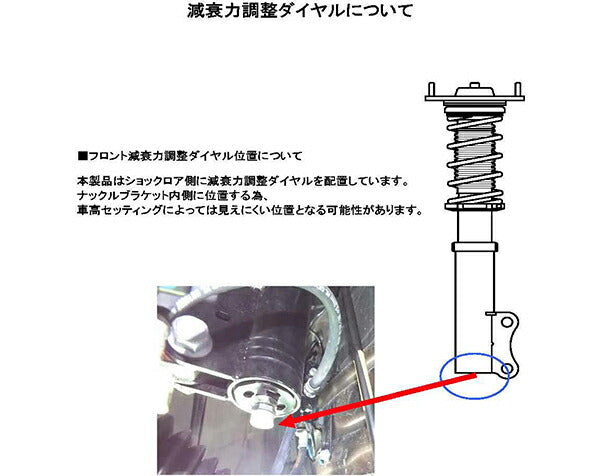 減衰力調整ダイヤルについて

■フロント減衰力調整ダイヤル位置について

本製品はショックロア側に減衰力調整ダイヤルを配置しています。
ナックルブラケット内側に位置する為、
車高セッティングによっては見えにくい位置となる可能性があります。