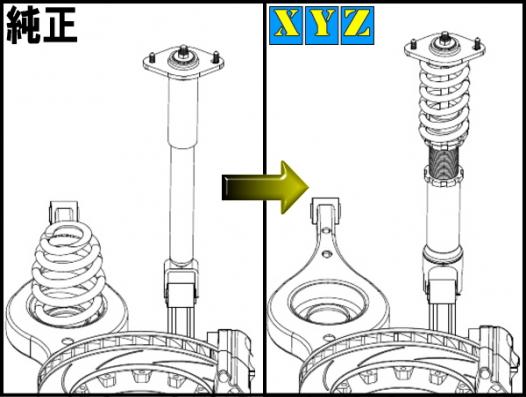 純正

XYZ