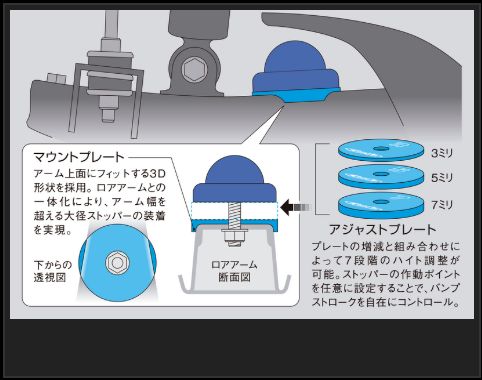 マウントプレート

アーム上面にフィットする3D形状を採用。ロアアームとの一体化により、アーム幅を超える大径ストッパーの装着を実現。

下からの透視図

ロアアーム断面図

3ミリ

5ミリ

7ミリ

アジャストプレート

プレートの増減と組み合わせによって7段階のハイト調整が可能。ストッパーの作動ポイントを任意に設定することで、バンプストロークを自在にコントロール。