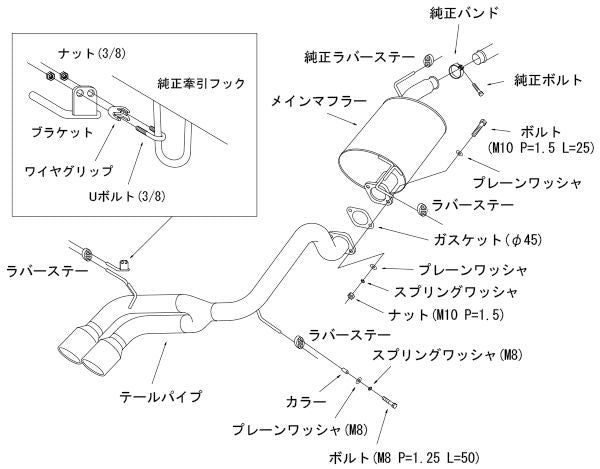 ナット(3/8)
純正牽引フック
ブラケット
ワイヤグリップ
Uボルト(3/8)
純正バンド
純正ラバーステー
純正ボルト
メインマフラー
ボルト
(M10 P=1.5 L=25)
プレーンワッシャ
ラバーステー
ガスケット($\phi$45)
プレーンワッシャ
スプリングワッシャ
ナット(M10 P=1.5)
ラバーステー
ラバーステー
スプリングワッシャ(M8)
テールパイプ
カラー
プレーンワッシャ(M8)
ボルト(M8 P=1.25 L=50)