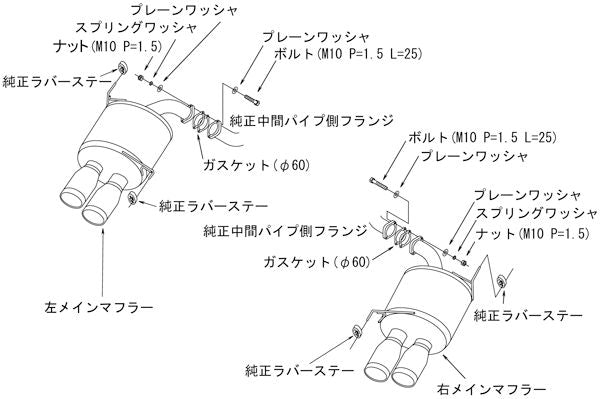 プレーンワッシャ
スプリングワッシャ
ナット(M10 P=1.5)
純正ラバーステー
プレーンワッシャ
ボルト(M10 P=1.5 L=25)
純正中間パイプ側フランジ
ガスケット($\phi$60)
純正ラバーステー
左メインマフラー

ボルト(M10 P=1.5 L=25)
プレーンワッシャ
プレーンワッシャ
スプリングワッシャ
ナット(M10 P=1.5)
純正中間パイプ側フランジ
ガスケット($\phi$60)
純正ラバーステー
純正ラバーステー
右メインマフラー