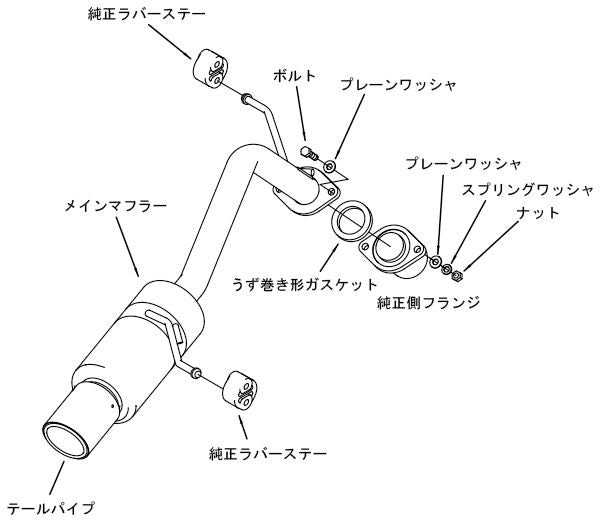 純正ラバーステー

ボルト

プレーンワッシャ

プレーンワッシャ

スプリングワッシャ

ナット

メインマフラー

うず巻き形ガスケット

純正側フランジ

純正ラバーステー

テールパイプ